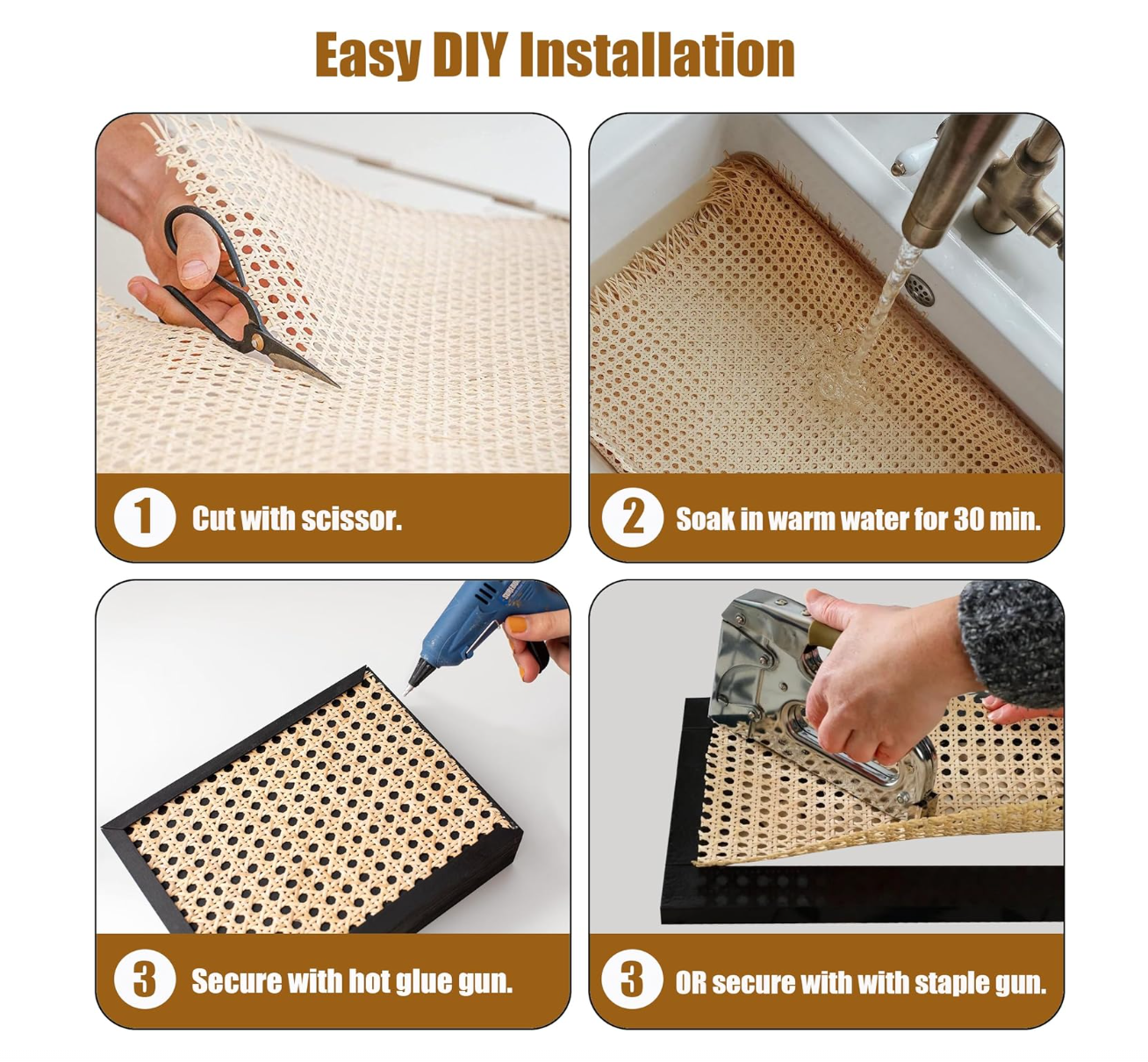 Easy DIY Installation

1 Cut with scissor.

2 Soak in warm water for 30 min.

3 Secure with hot glue gun.

3 OR secure with with staple gun.